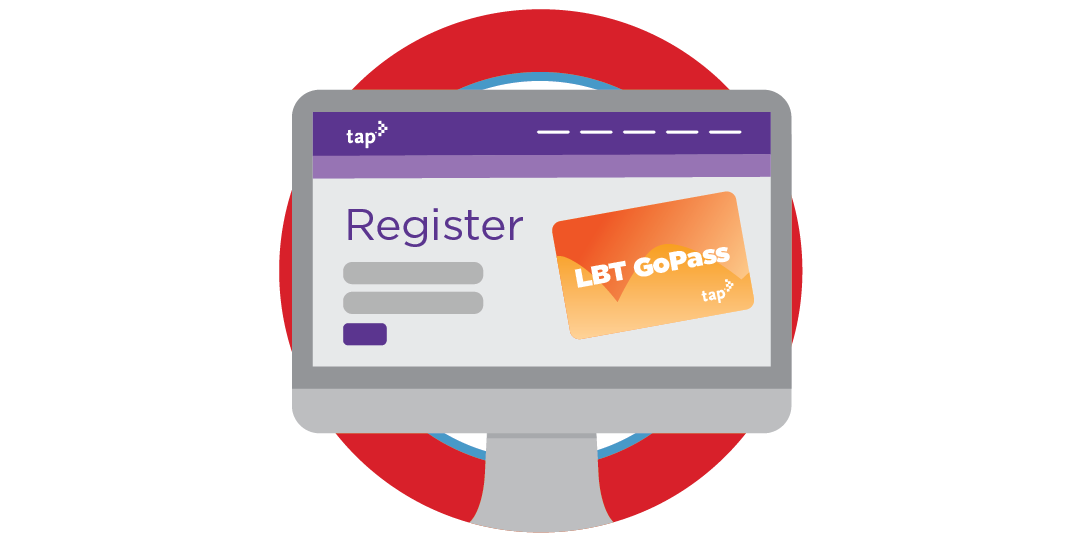 tap

Register

LBT GoPass
tap